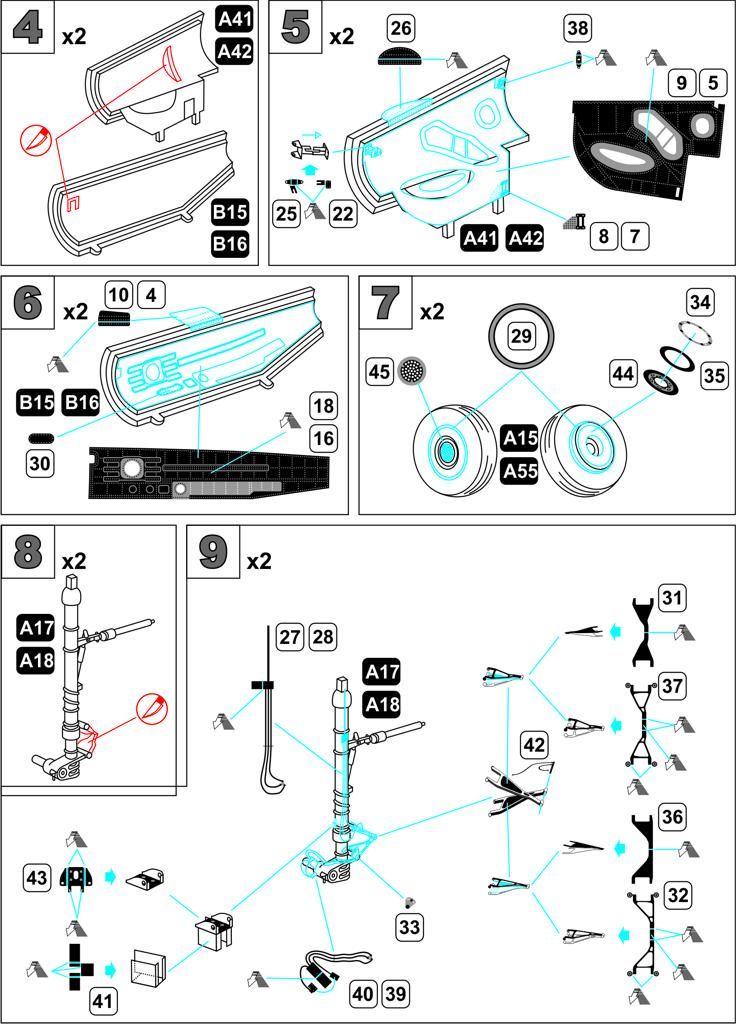 4 x2 A41 A42 B15 B16

5 x2 26 38 9 5 25 22 A41 A42 8 7

6 x2 10 4 B15 B16 30 18 16

7 x2 29 34 45 44 35 A15 A55

8 x2 A17 A18

9 x2 27 28 A17 A18 31 37 42 36 32 43 33 41 40 39