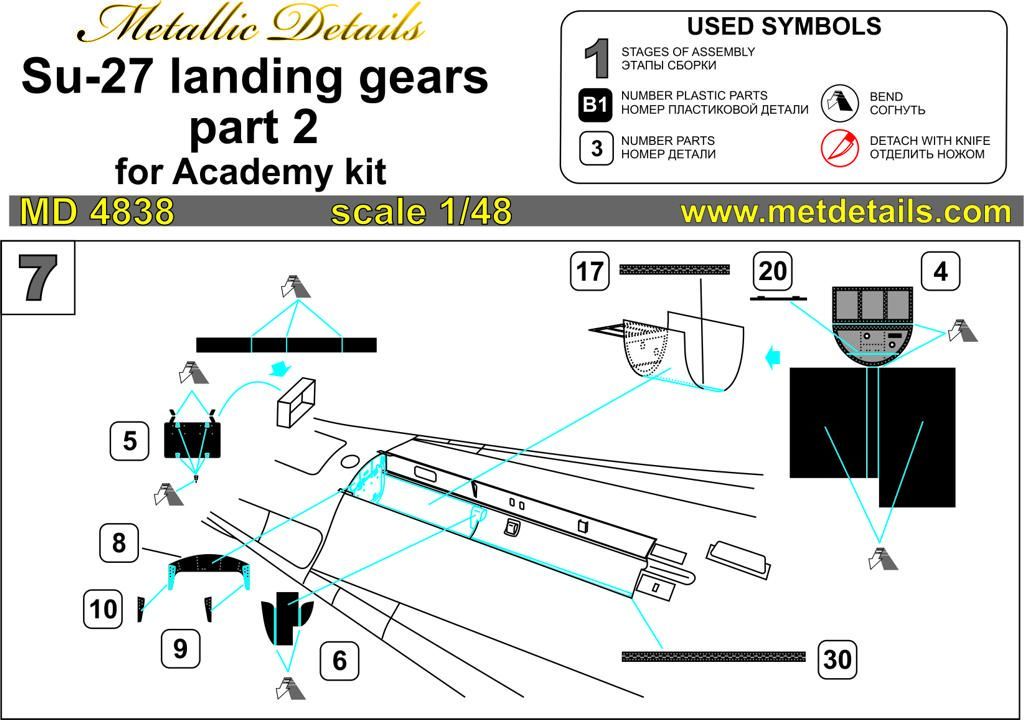 Metallic Details
Su-27 landing gears part 2
for Academy kit

USED SYMBOLS
1 STAGES OF ASSEMBLY
ЭТАПЫ СБОРКИ
B1 NUMBER PLASTIC PARTS
НОМЕР ПЛАСТИКОВОЙ ДЕТАЛИ
3 NUMBER PARTS
НОМЕР ДЕТАЛИ
BEND
СОГНУТЬ
DETACH WITH KNIFE
ОТДЕЛИТЬ НОЖОМ

MD 4838 scale 1/48 www.metdetails.com

7
17
20
4
5
8
10
9
6
30