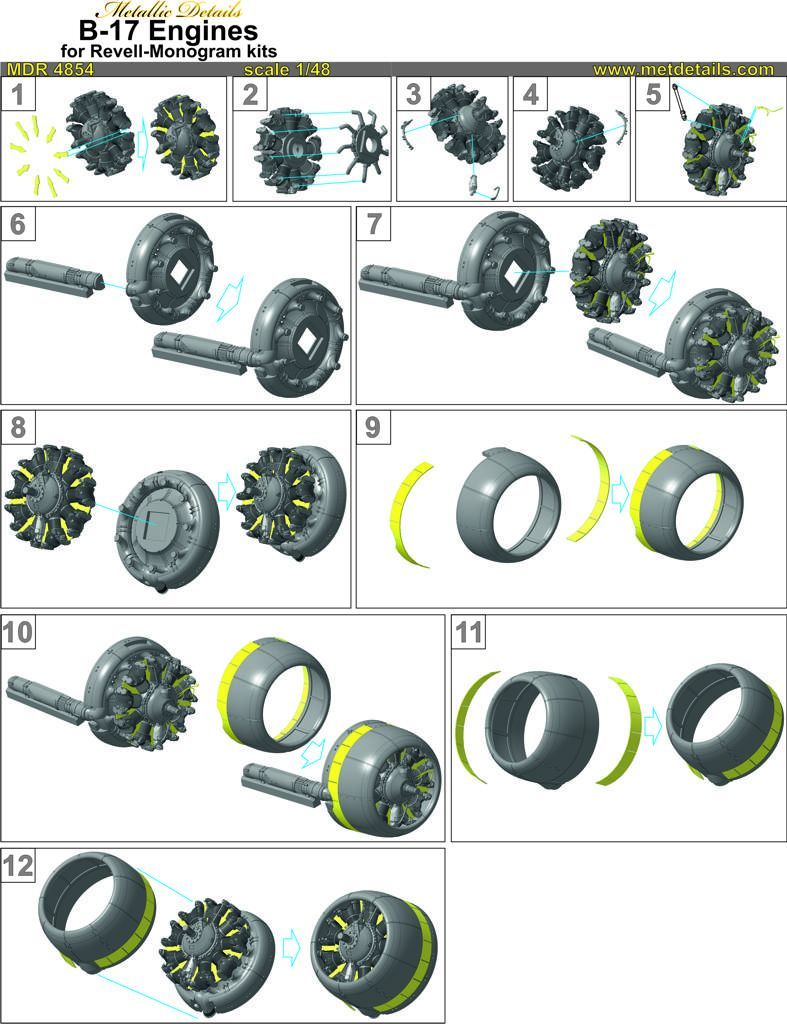 Metallic Details

B-17 Engines
for Revell-Monogram kits

MDR 4854 scale 1/48 www.metdetails.com

1

2

3

4

5

6

7

8

9

10

11

12