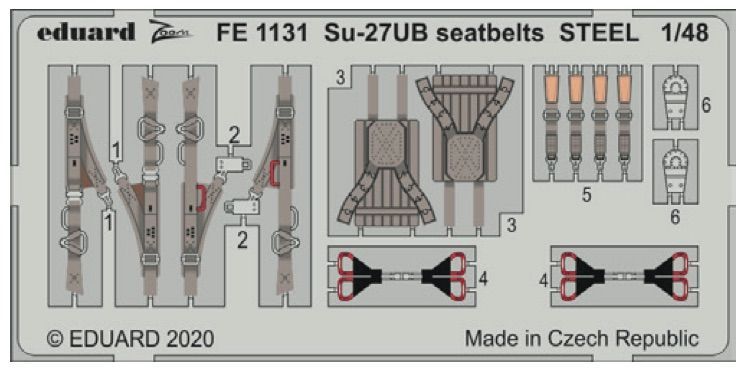 eduard Zoom FE 1131 Su-27UB seatbelts STEEL 1/48

1
1
2
2
3
3
5
6
6
4
4

© EDUARD 2020 Made in Czech Republic