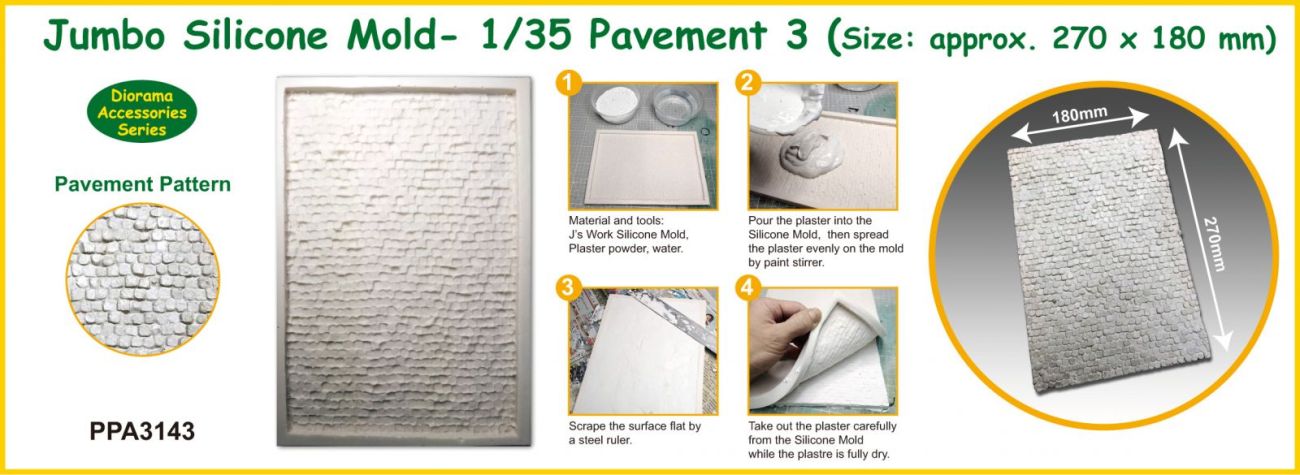 Jumbo Silicone Mold- 1/35 Pavement 3 (Size: approx. 270 x 180 mm)

Diorama Accessories Series

Pavement Pattern

PPA3143

1

Material and tools: J's Work Silicone Mold, Plaster powder, water.

2

Pour the plaster into the Silicone Mold, then spread the plaster evenly on the mold by paint stirrer.

3

Scrape the surface flat by a steel ruler.

4

Take out the plaster carefully from the Silicone Mold while the plastre is fully dry.

180mm

270mm