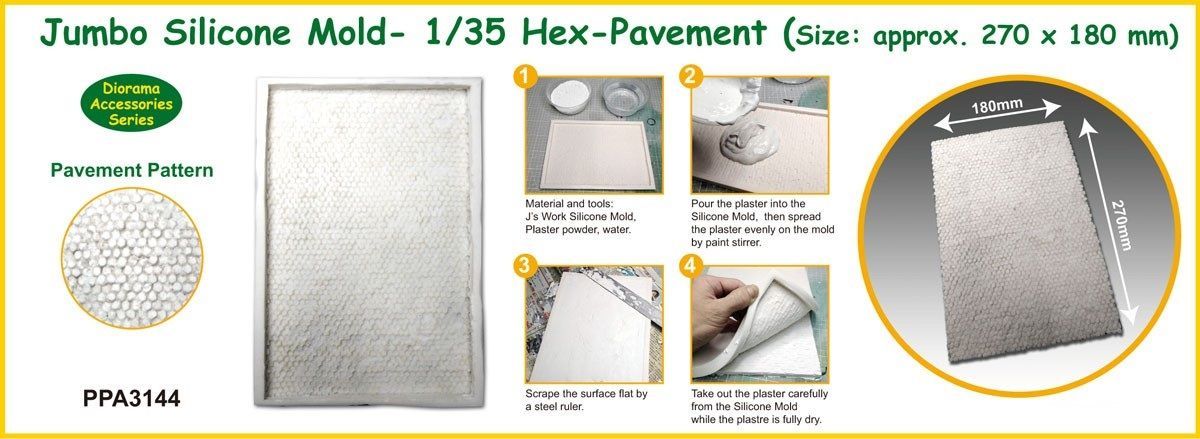 Jumbo Silicone Mold- 1/35 Hex-Pavement (Size: approx. 270 x 180 mm)

Diorama Accessories Series

Pavement Pattern

PPA3144

1
Material and tools: J's Work Silicone Mold, Plaster powder, water.

2
Pour the plaster into the Silicone Mold, then spread the plaster evenly on the mold by paint stirrer.

3
Scrape the surface flat by a steel ruler.

4
Take out the plaster carefully from the Silicone Mold while the plastre is fully dry.

180mm

270mm