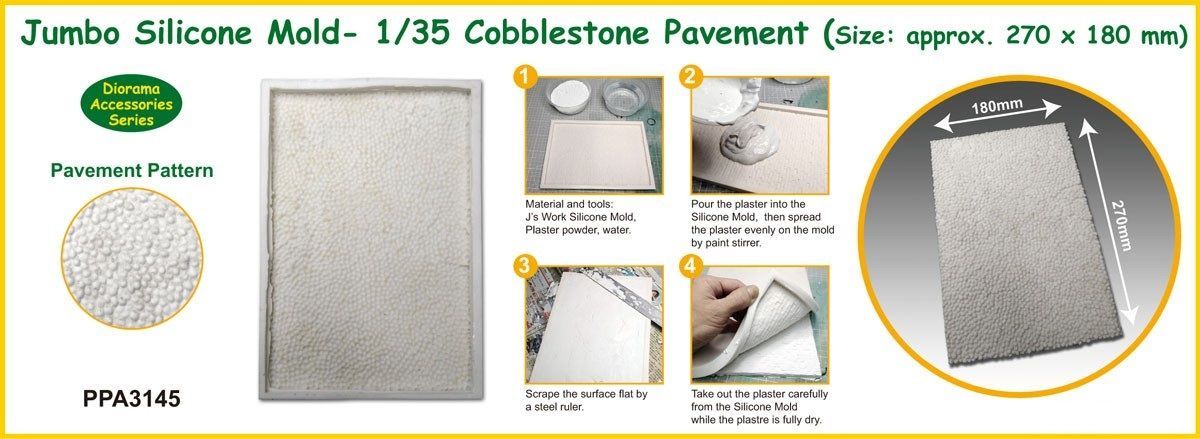 Jumbo Silicone Mold- 1/35 Cobblestone Pavement (Size: approx. 270 x 180 mm)

Diorama Accessories Series

Pavement Pattern

PPA3145

1
Material and tools: J's Work Silicone Mold, Plaster powder, water.

2
Pour the plaster into the Silicone Mold, then spread the plaster evenly on the mold by paint stirrer.

3
Scrape the surface flat by a steel ruler.

4
Take out the plaster carefully from the Silicone Mold while the plastre is fully dry.

180mm

270mm