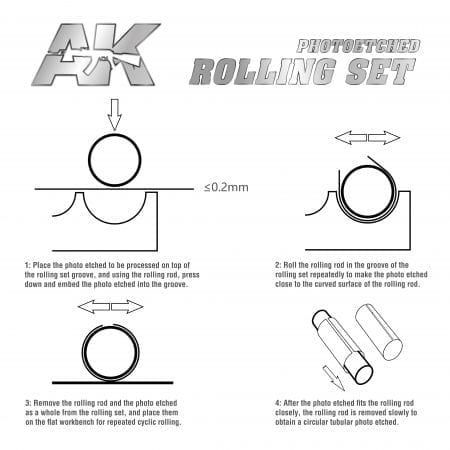 AK

PHOTOETCHED
ROLLING SET

≤0.2mm

1: Place the photo etched to be processed on top of the rolling set groove, and using the rolling rod, press down and embed the photo etched into the groove.

2: Roll the rolling rod in the groove of the rolling set repeatedly to make the photo etched close to the curved surface of the rolling rod.

3: Remove the rolling rod and the photo etched as a whole from the rolling set, and place them on the flat workbench for repeated cyclic rolling.

4: After the photo etched fits the rolling rod closely, the rolling rod is removed slowly to obtain a circular tubular photo etched.