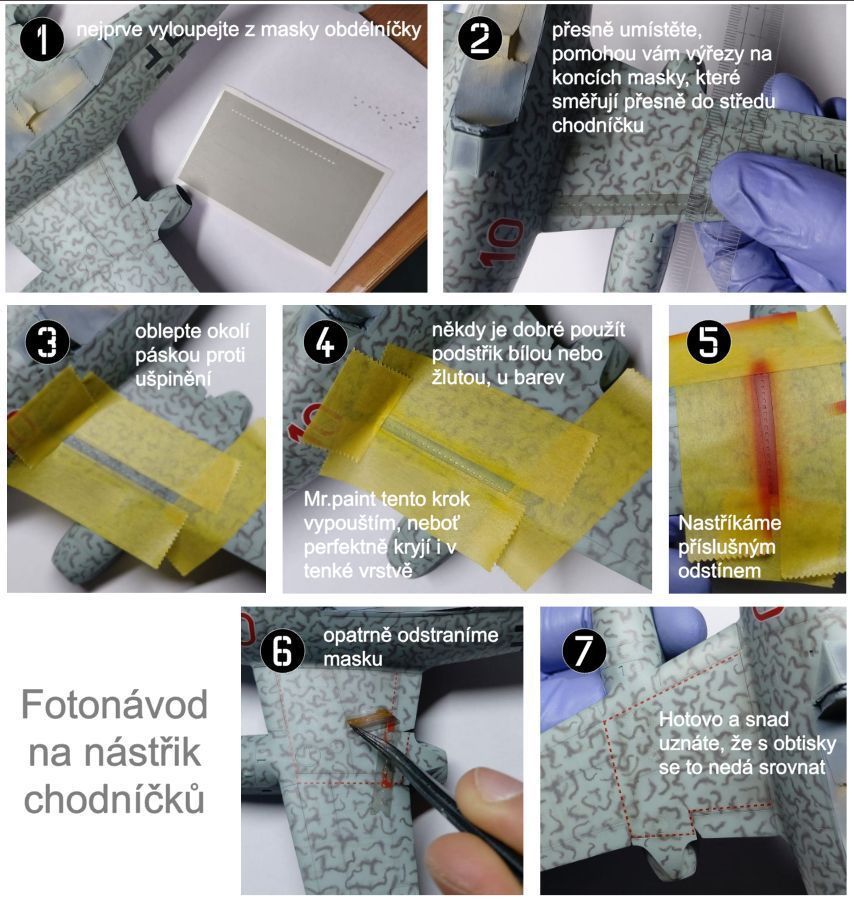 1 nejprve vyloupejte z masky obdélníčky

2 přesně umístěte, pomohou vám výřezy na koncích masky, které směřují přesně do středu chodníčku

10

3 oblepte okolí páskou proti ušpinění

4 někdy je dobré použít podstřik bílou nebo žlutou, u barev

Mr.paint tento krok vypouštím, neboť perfektně kryjí i v tenké vrstvě

5 Nastříkáme příslušným odstínem

Fotonávod na nástřik chodníčků

6 opatrně odstraníme masku

7 Hotovo a snad uznáte, že s obtisky se to nedá srovnat