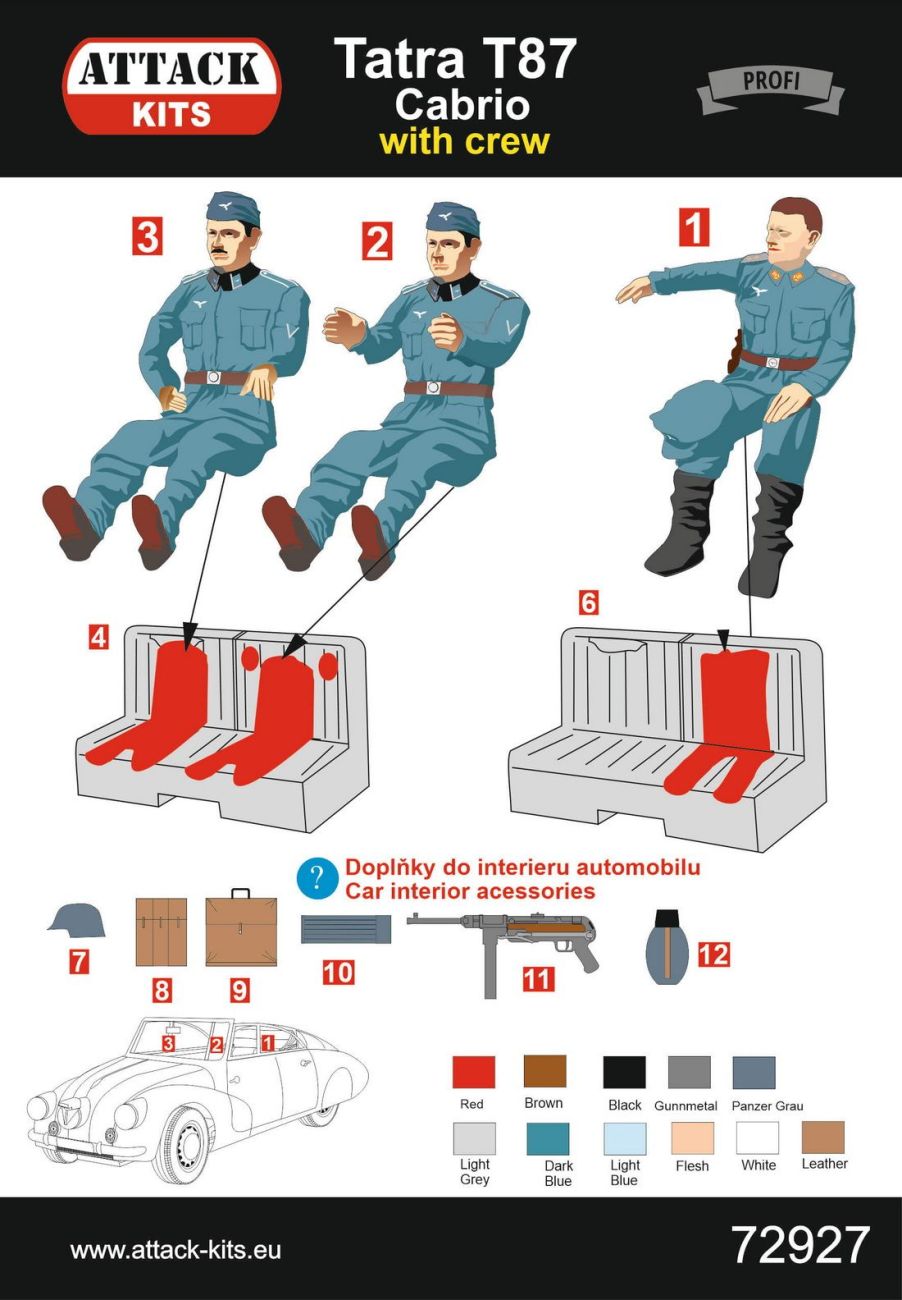 ATTACK KITS

Tatra T87
Cabrio
with crew

PROFI

3

2

1

4

6

?

Doplňky do interieru automobilu
Car interior acessories

7

8

9

10

11

12

3 2 1

Red
Brown
Black
Gunnmetal
Panzer Grau

Light Grey
Dark Blue
Light Blue
Flesh
White
Leather

www.attack-kits.eu

72927