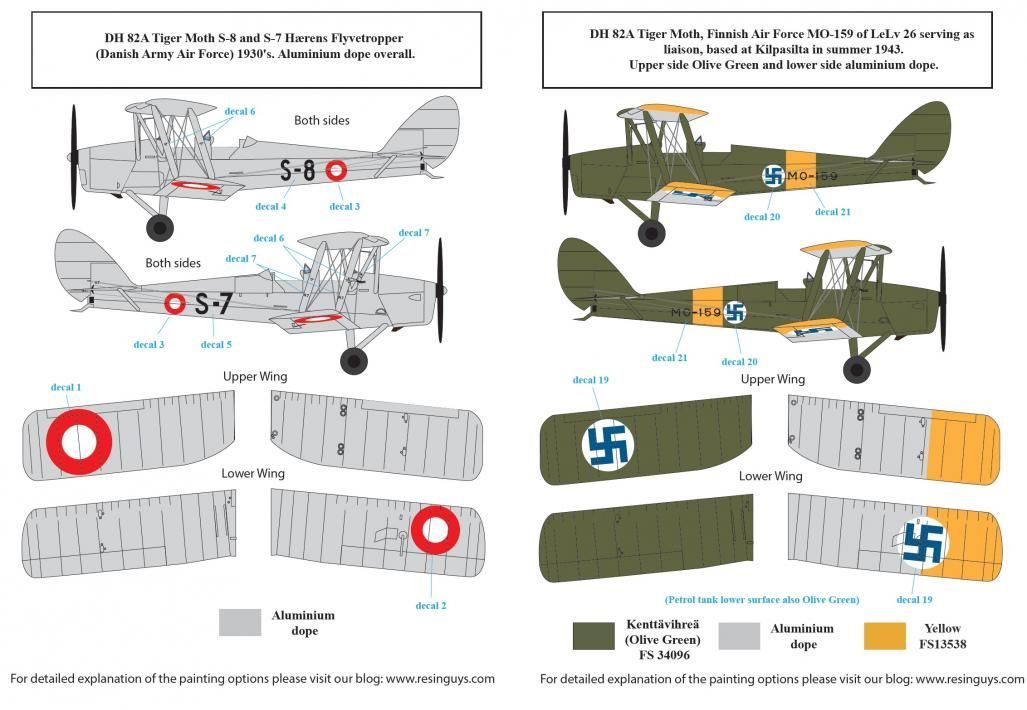 DH 82A Tiger Moth S-8 and S-7 Hærens Flyvetropper (Danish Army Air Force) 1930's. Aluminium dope overall.

decal 6

Both sides

S-8

decal 4

decal 3

decal 6

decal 7

decal 7

Both sides

S-7

decal 3

decal 5

Upper Wing

decal 1

Lower Wing

decal 2

Aluminium dope

For detailed explanation of the painting options please visit our blog: www.resinguys.com

DH 82A Tiger Moth, Finnish Air Force MO-159 of LeLv 26 serving as liaison, based at Kilpasilta in summer 1943. Upper side Olive Green and lower side aluminium dope.

MO-159

decal 20

decal 21

MO-159

decal 21

decal 20

decal 19

Upper Wing

Lower Wing

(Petrol tank lower surface also Olive Green)

decal 19

Kenttävihreä (Olive Green) FS 34096

Aluminium dope

Yellow FS13538

For detailed explanation of the painting options please visit our blog: www.resinguys.com