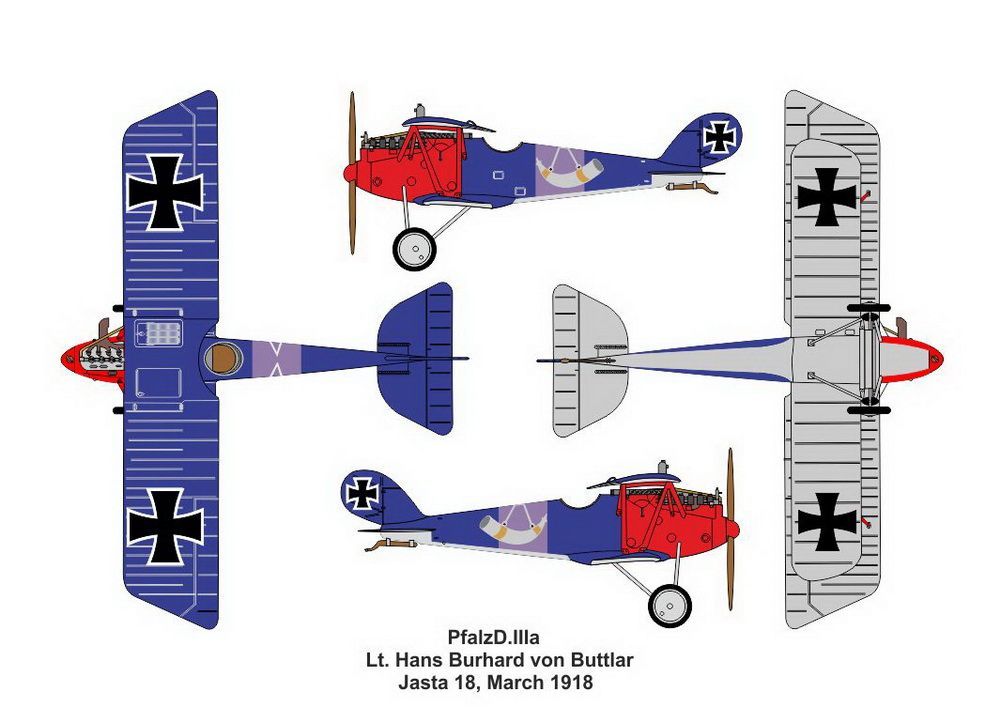 PfalzD.IIIa
Lt. Hans Burhard von Buttlar
Jasta 18, March 1918