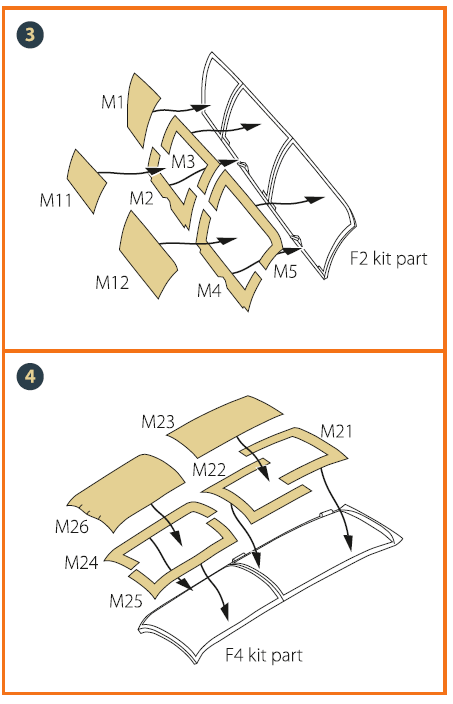 3

M1
M3
M11
M2
M12
M4
M5
F2 kit part

4

M23
M21
M22
M26
M24
M25
F4 kit part