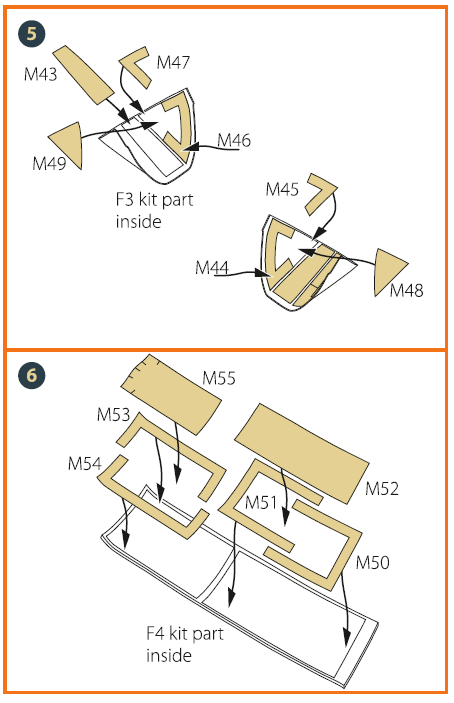 5

M43

M47

M49

M46

F3 kit part inside

M45

M44

M48

6

M55

M53

M54

M51

M52

M50

F4 kit part inside