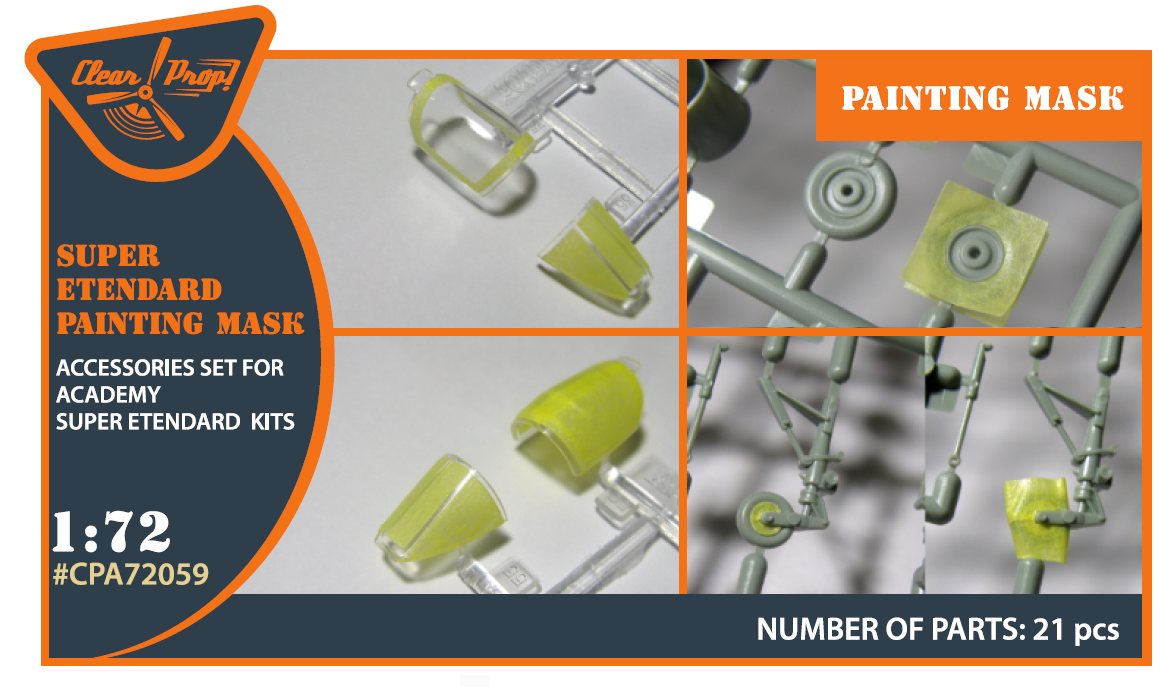 Clear Prop!

PAINTING MASK

SUPER ETENDARD PAINTING MASK

ACCESSORIES SET FOR ACADEMY SUPER ETENDARD KITS

1:72
#CPA72059

NUMBER OF PARTS: 21 pcs