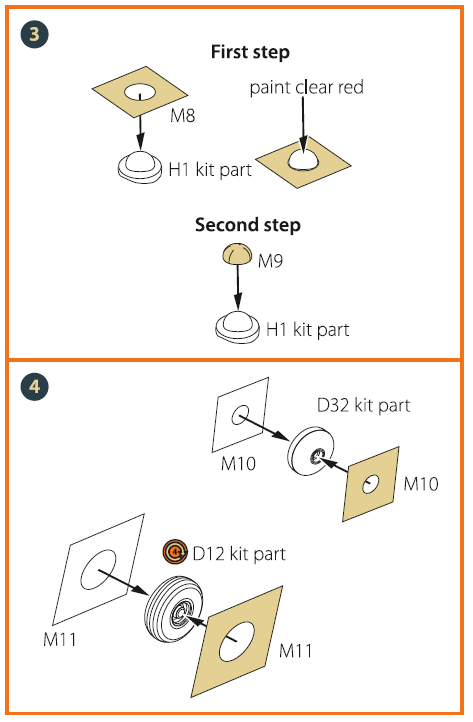 3

First step

M8

paint clear red

H1 kit part

Second step

M9

H1 kit part

4

D32 kit part

M10

M10

D12 kit part

M11

M11