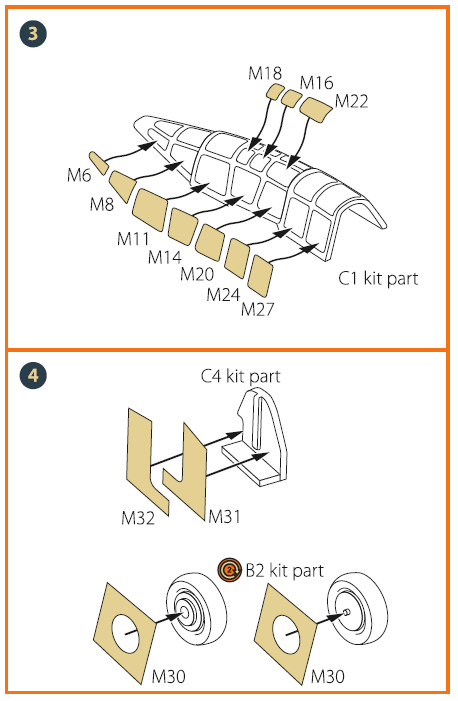 3

M18
M16
M22
M6
M8
M11
M14
M20
M24
M27
C1 kit part

4

C4 kit part
M32
M31
2x B2 kit part
M30
M30