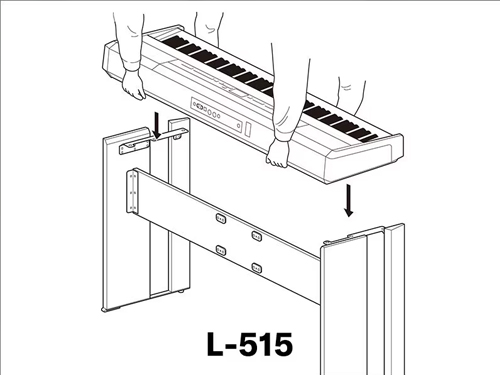 L-515