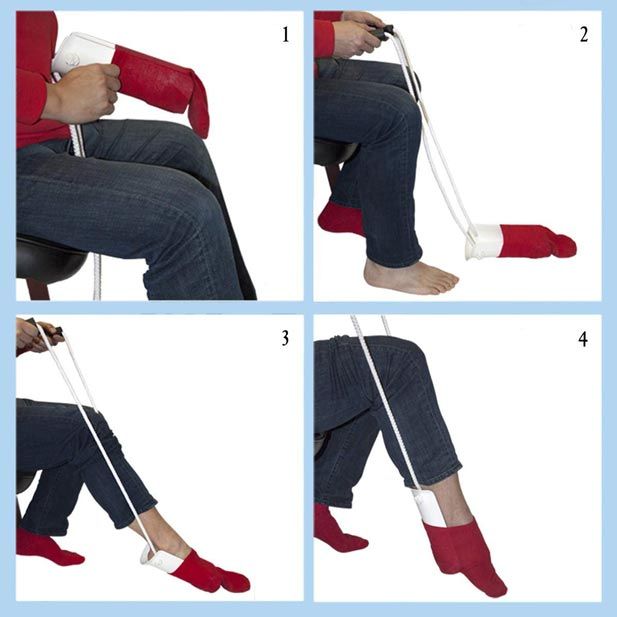 1

2

3

4