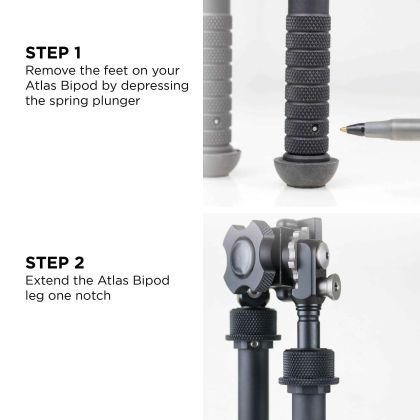 STEP 1
Remove the feet on your Atlas Bipod by depressing the spring plunger

STEP 2
Extend the Atlas Bipod leg one notch