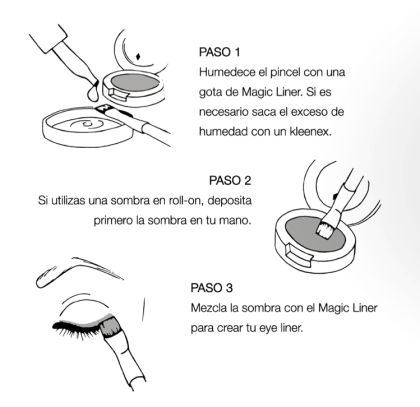 PASO 1
Humedece el pincel con una gota de Magic Liner. Si es necesario saca el exceso de humedad con un kleenex.

PASO 2
Si utilizas una sombra en roll-on, deposita primero la sombra en tu mano.

PASO 3
Mezcla la sombra con el Magic Liner para crear tu eye liner.