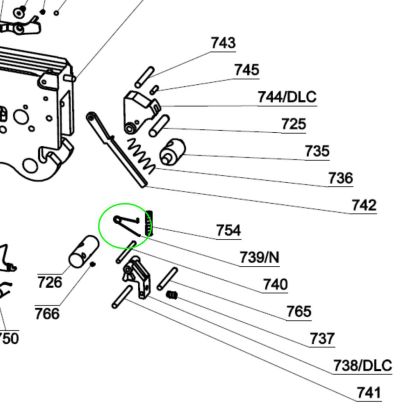 743
745
744/DLC
725
735
736
742
754
739/N
740
765
737
738/DLC
741
726
766
750