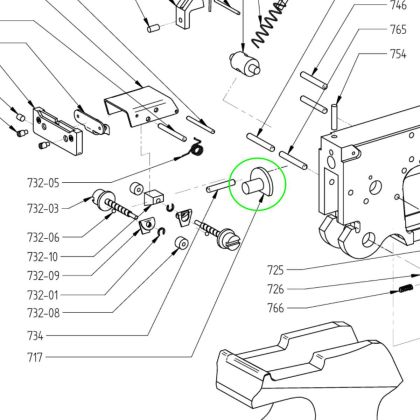 746
765
754
732-05
732-03
732-06
732-10
732-09
732-01
732-08
734
717
725
726
766